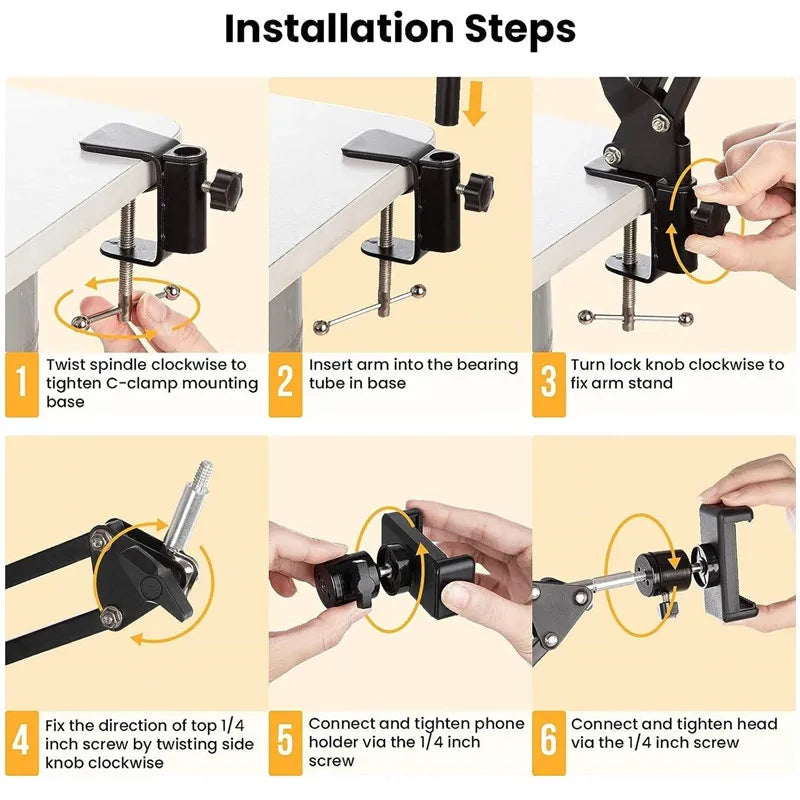 Installation Steps

1 Twist spindle clockwise to tighten C-clamp mounting base

2 Insert arm into the bearing tube in base

3 Turn lock knob clockwise to fix arm stand

4 Fix the direction of top 1/4 inch screw by twisting side knob clockwise

5 Connect and tighten phone holder via the 1/4 inch screw

6 Connect and tighten head via the 1/4 inch screw